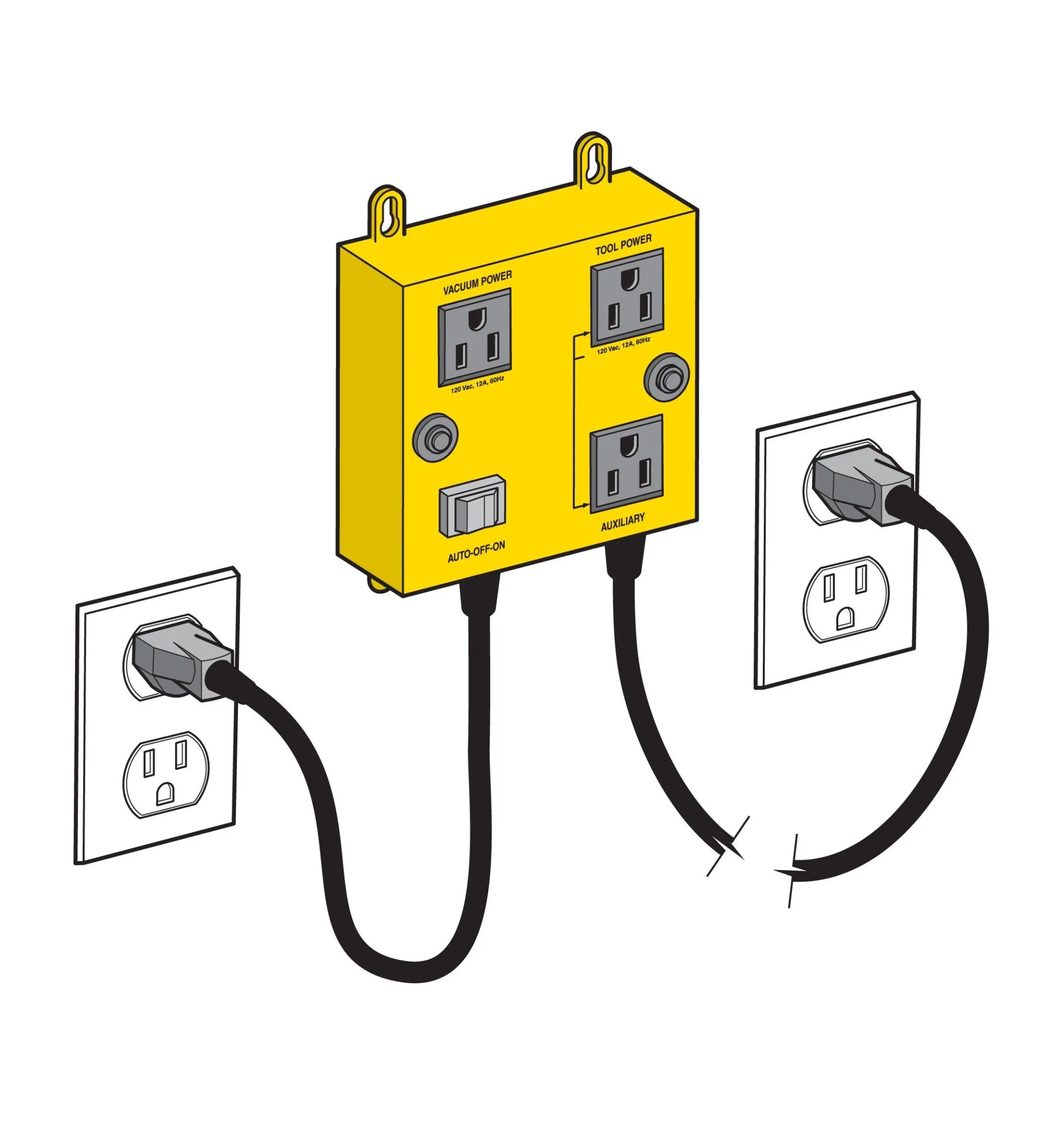 VACUUM POWER

120 Vac, 12A, 60Hz

AUTO-OFF-ON

TOOL POWER

120 Vac, 12A, 60Hz

AUXILIARY